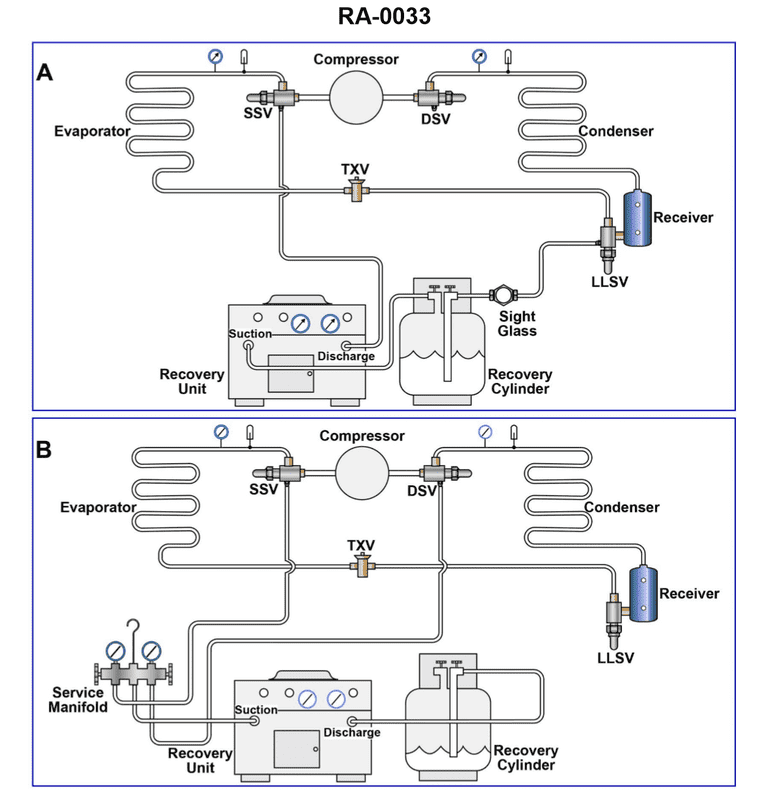 RA-0033

A

Compressor

SSV

DSV

Evaporator

Condenser

TXV

Receiver

LLSV

Sight Glass

Suction

Discharge

Recovery Unit

Recovery Cylinder

B

Compressor

SSV

DSV

Evaporator

Condenser

TXV

Receiver

LLSV

Service Manifold

Suction

Discharge

Recovery Unit

Recovery Cylinder